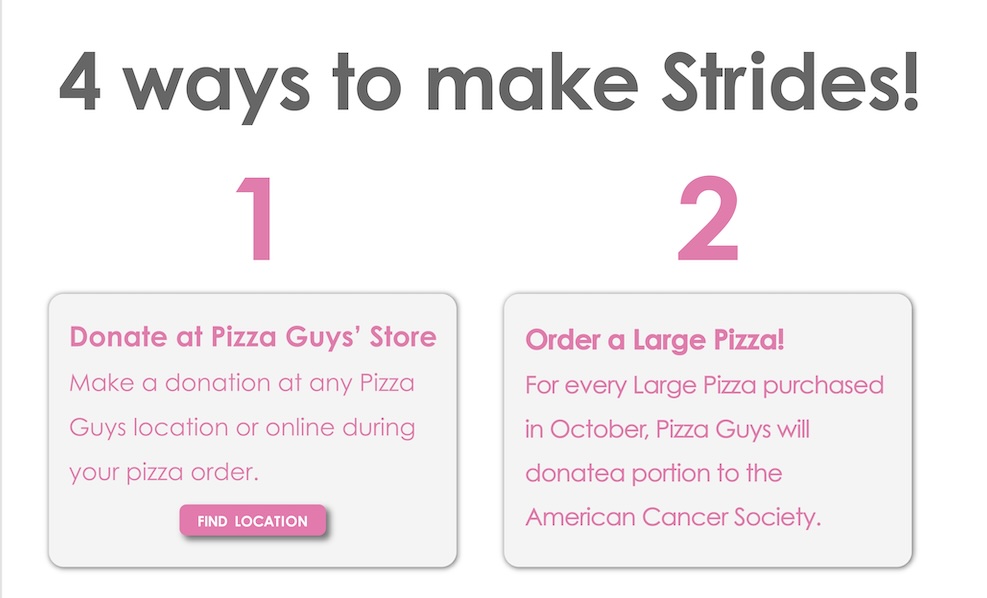 4 ways to make Strides!

1

Donate at Pizza Guys' Store

Make a donation at any Pizza Guys location or online during your pizza order.

FIND LOCATION

2

Order a Large Pizza!

For every Large Pizza purchased in October, Pizza Guys will donatea portion to the American Cancer Society.